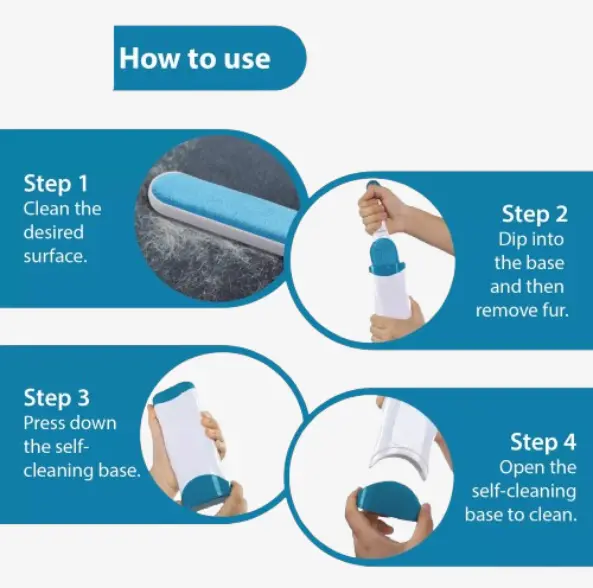 How to use

Step 1
Clean the desired surface.

Step 2
Dip into the base and then remove fur.

Step 3
Press down the self-cleaning base.

Step 4
Open the self-cleaning base to clean.